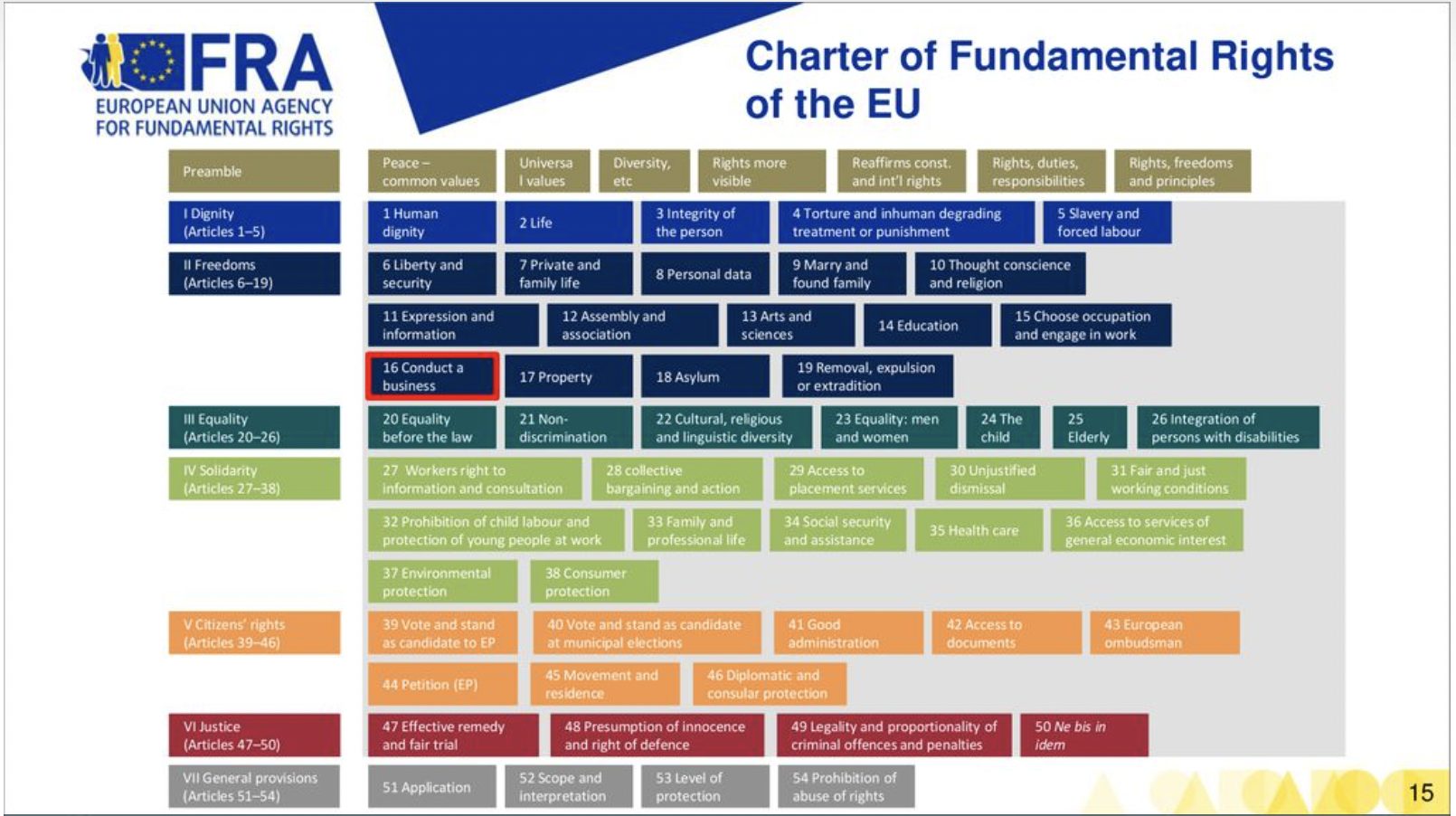 FRA
EUROPEAN UNION AGENCY FOR FUNDAMENTAL RIGHTS

Charter of Fundamental Rights of the EU

Preamble

Peace – common values

Universa l values

Diversity, etc

Rights more visible

Reaffirms const. and int'l rights

Rights, duties, responsibilities

Rights, freedoms and principles

I Dignity (Articles 1–5)

1 Human dignity

2 Life

3 Integrity of the person

4 Torture and inhuman degrading treatment or punishment

5 Slavery and forced labour

II Freedoms (Articles 6–19)

6 Liberty and security

7 Private and family life

8 Personal data

9 Marry and found family

10 Thought conscience and religion

11 Expression and information

12 Assembly and association

13 Arts and sciences

14 Education

15 Choose occupation and engage in work

16 Conduct a business

17 Property

18 Asylum

19 Removal, expulsion or extradition

III Equality (Articles 20–26)

20 Equality before the law

21 Non-discrimination

22 Cultural, religious and linguistic diversity

23 Equality: men and women

24 The child

25 Elderly

26 Integration of persons with disabilities

IV Solidarity (Articles 27–38)

27 Workers right to information and consultation

28 collective bargaining and action

29 Access to placement services

30 Unjustified dismissal

31 Fair and just working conditions

32 Prohibition of child labour and protection of young people at work

33 Family and professional life

34 Social security and assistance

35 Health care

36 Access to services of general economic interest

37 Environmental protection

38 Consumer protection

V Citizens' rights (Articles 39–46)

39 Vote and stand as candidate to EP

40 Vote and stand as candidate at municipal elections

41 Good administration

42 Access to documents

43 European ombudsman

44 Petition (EP)

45 Movement and residence

46 Diplomatic and consular protection

VI Justice (Articles 47–50)

47 Effective remedy and fair trial

48 Presumption of innocence and right of defence

49 Legality and proportionality of criminal offences and penalties

50 Ne bis in idem

VII General provisions (Articles 51–54)

51 Application

52 Scope and interpretation

53 Level of protection

54 Prohibition of abuse of rights

15