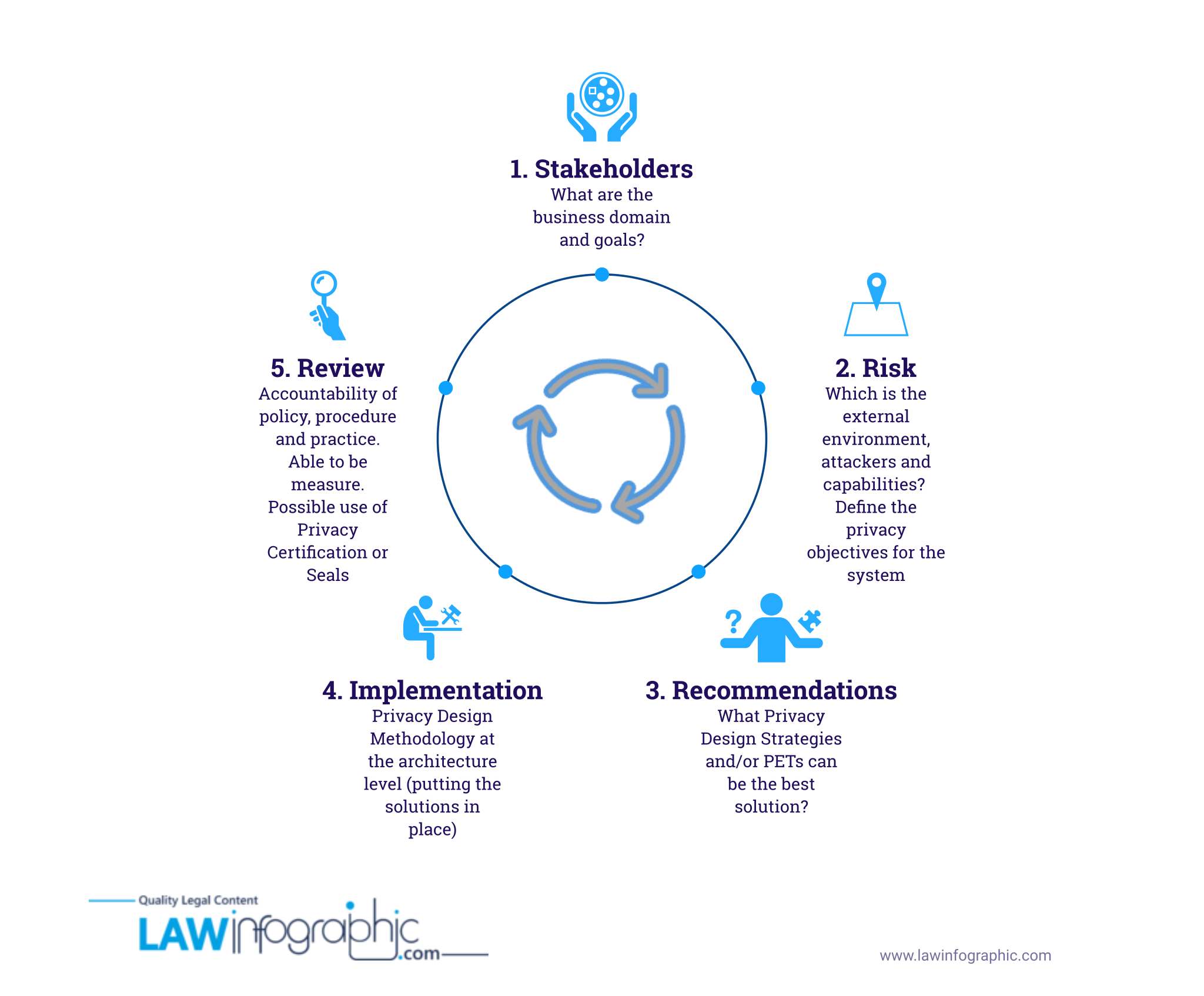 1. Stakeholders
What are the business domain and goals?

2. Risk
Which is the external environment, attackers and capabilities? Define the privacy objectives for the system

3. Recommendations
What Privacy Design Strategies and/or PETs can be the best solution?

4. Implementation
Privacy Design Methodology at the architecture level (putting the solutions in place)

5. Review
Accountability of policy, procedure and practice. Able to be measure. Possible use of Privacy Certification or Seals

Quality Legal Content
LAWinfographic.com

www.lawinfographic.com