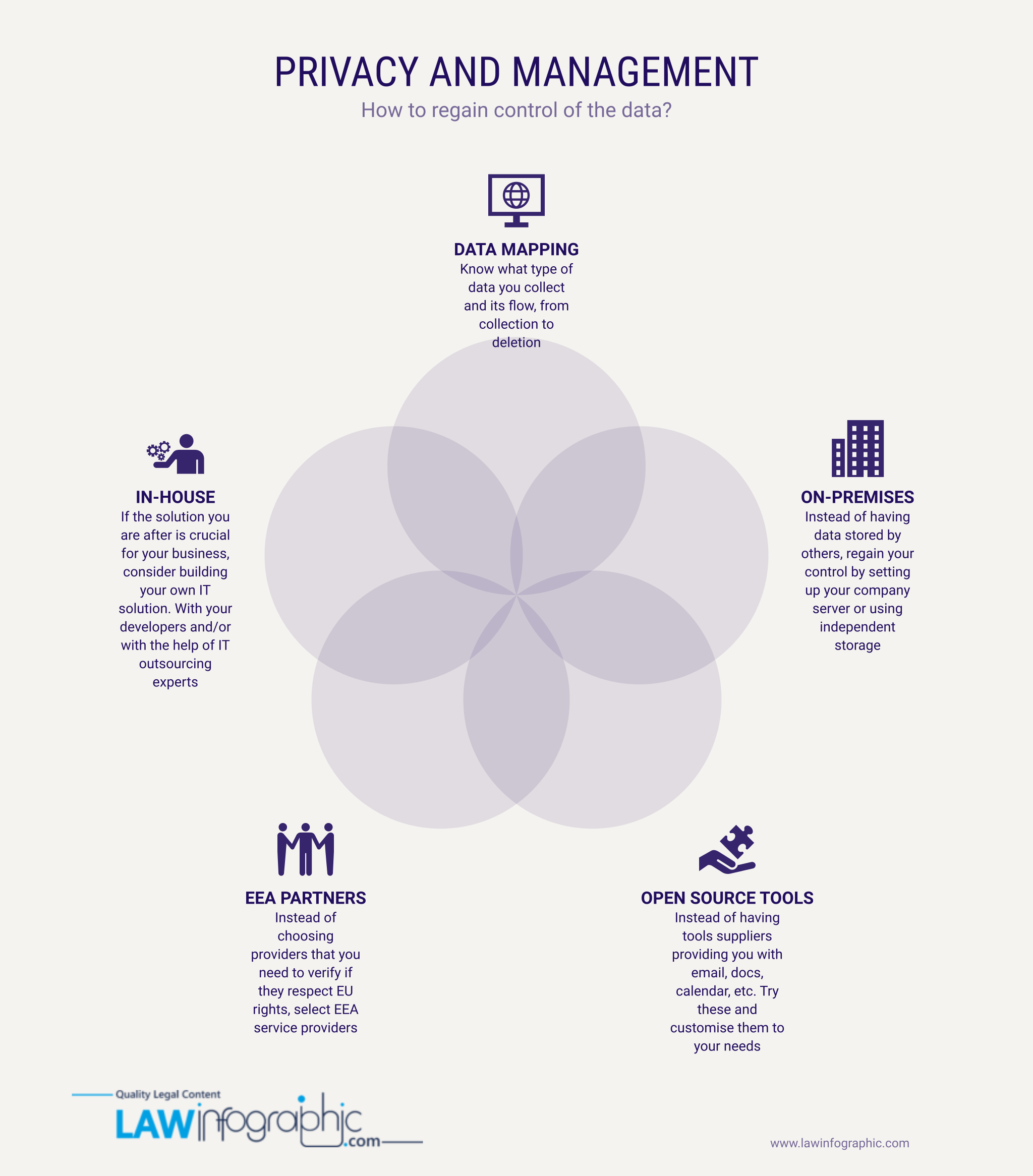 PRIVACY AND MANAGEMENT

How to regain control of the data?

DATA MAPPING

Know what type of data you collect and its flow, from collection to deletion

IN-HOUSE

If the solution you are after is crucial for your business, consider building your own IT solution. With your developers and/or with the help of IT outsourcing experts

ON-PREMISES

Instead of having data stored by others, regain your control by setting up your company server or using independent storage

EEA PARTNERS

Instead of choosing providers that you need to verify if they respect EU rights, select EEA service providers

OPEN SOURCE TOOLS

Instead of having tools suppliers providing you with email, docs, calendar, etc. Try these and customise them to your needs

Quality Legal Content

LAWinfographic.com

www.lawinfographic.com