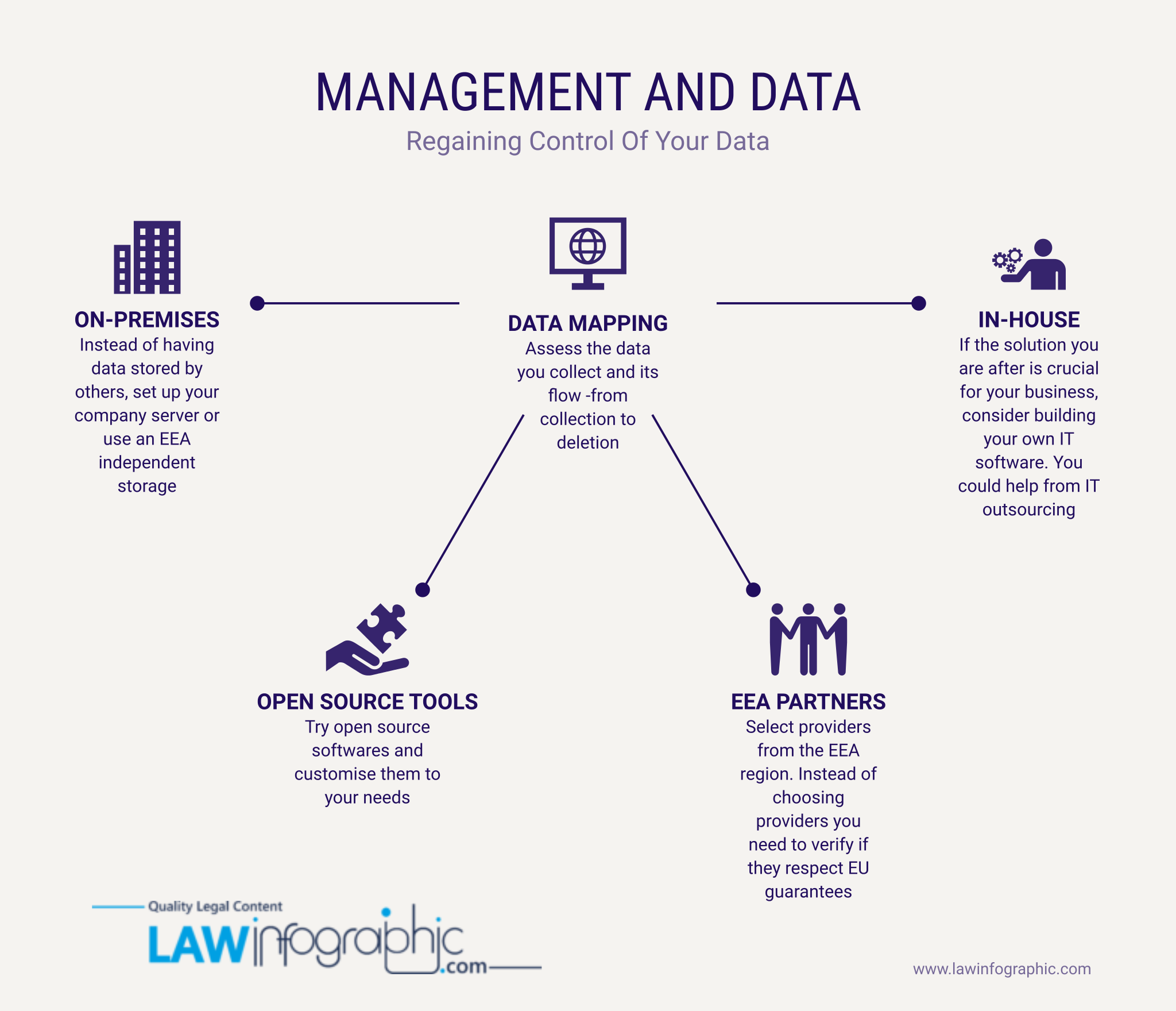 MANAGEMENT AND DATA

Regaining Control Of Your Data

ON-PREMISES
Instead of having data stored by others, set up your company server or use an EEA independent storage

DATA MAPPING
Assess the data you collect and its flow -from collection to deletion

IN-HOUSE
If the solution you are after is crucial for your business, consider building your own IT software. You could help from IT outsourcing

OPEN SOURCE TOOLS
Try open source softwares and customise them to your needs

EEA PARTNERS
Select providers from the EEA region. Instead of choosing providers you need to verify if they respect EU guarantees

Quality Legal Content
LAWinfographic.com

www.lawinfographic.com