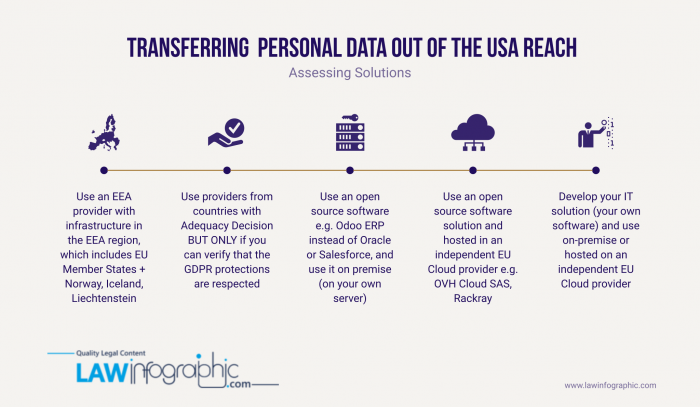 TRANSFERRING PERSONAL DATA OUT OF THE USA REACH

Assessing Solutions

Use an EEA provider with infrastructure in the EEA region, which includes EU Member States + Norway, Iceland, Liechtenstein

Use providers from countries with Adequacy Decision BUT ONLY if you can verify that the GDPR protections are respected

Use an open source software e.g. Odoo ERP instead of Oracle or Salesforce, and use it on premise (on your own server)

Use an open source software solution and hosted in an independent EU Cloud provider e.g. OVH Cloud SAS, Rackray

Develop your IT solution (your own software) and use on-premise or hosted on an independent EU Cloud provider

Quality Legal Content

LAWinfographic.com

www.lawinfographic.com