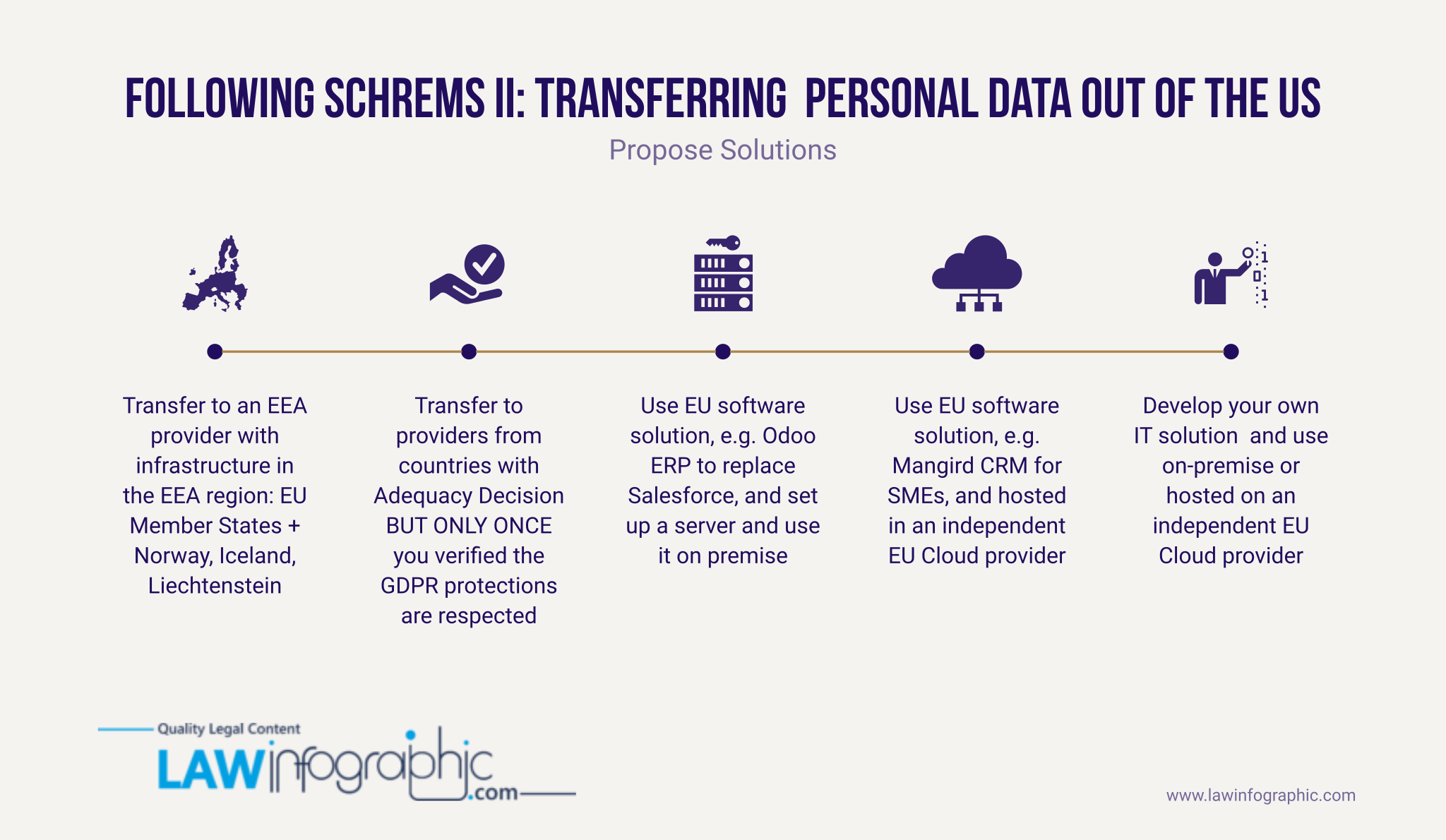 FOLLOWING SCHREMS II: TRANSFERRING PERSONAL DATA OUT OF THE US

Propose Solutions

1
0
1

Transfer to an EEA provider with infrastructure in the EEA region: EU Member States + Norway, Iceland, Liechtenstein

Transfer to providers from countries with Adequacy Decision BUT ONLY ONCE you verified the GDPR protections are respected

Use EU software solution, e.g. Odoo ERP to replace Salesforce, and set up a server and use it on premise

Use EU software solution, e.g. Mangird CRM for SMEs, and hosted in an independent EU Cloud provider

Develop your own IT solution and use on-premise or hosted on an independent EU Cloud provider

Quality Legal Content
LAWinfographic.com

www.lawinfographic.com