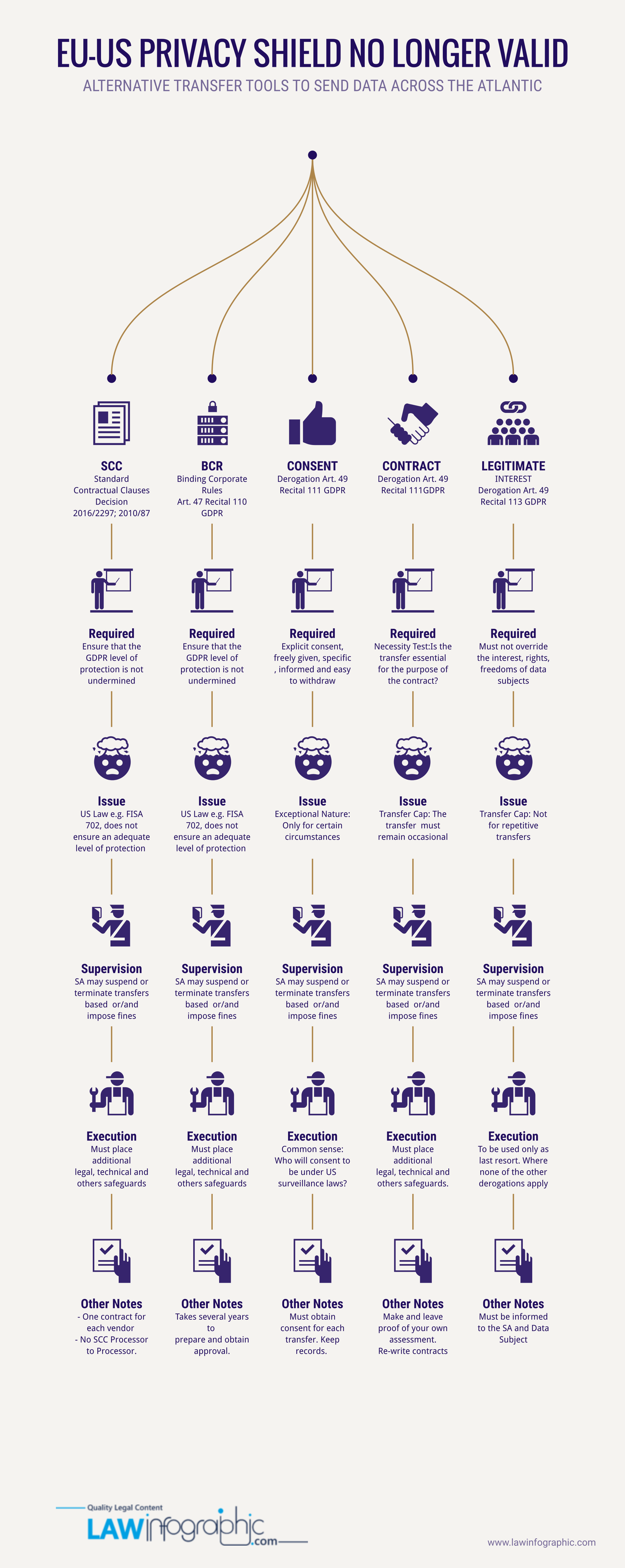 EU-US PRIVACY SHIELD NO LONGER VALID

ALTERNATIVE TRANSFER TOOLS TO SEND DATA ACROSS THE ATLANTIC

SCC
Standard Contractual Clauses Decision 2016/2297; 2010/87

Required
Ensure that the GDPR level of protection is not undermined

Issue
US Law e.g. FISA 702, does not ensure an adequate level of protection

Supervision
SA may suspend or terminate transfers based or/and impose fines

Execution
Must place additional legal, technical and others safeguards

Other Notes
- One contract for each vendor
- No SCC Processor to Processor.

BCR
Binding Corporate Rules
Art. 47 Recital 110 GDPR

Required
Ensure that the GDPR level of protection is not undermined

Issue
US Law e.g. FISA 702, does not ensure an adequate level of protection

Supervision
SA may suspend or terminate transfers based or/and impose fines

Execution
Must place additional legal, technical and others safeguards

Other Notes
Takes several years to prepare and obtain approval.

CONSENT
Derogation Art. 49 Recital 111 GDPR

Required
Explicit consent, freely given, specific , informed and easy to withdraw

Issue
Exceptional Nature: Only for certain circumstances

Supervision
SA may suspend or terminate transfers based or/and impose fines

Execution
Common sense: Who will consent to be under US surveillance laws?

Other Notes
Must obtain consent for each transfer. Keep records.

CONTRACT
Derogation Art. 49 Recital 111GDPR

Required
Necessity Test:Is the transfer essential for the purpose of the contract?

Issue
Transfer Cap: The transfer must remain occasional

Supervision
SA may suspend or terminate transfers based or/and impose fines

Execution
Must place additional legal, technical and others safeguards.

Other Notes
Make and leave proof of your own assessment.
Re-write contracts

LEGITIMATE
INTEREST
Derogation Art. 49 Recital 113 GDPR

Required
Must not override the interest, rights, freedoms of data subjects

Issue
Transfer Cap: Not for repetitive transfers

Supervision
SA may suspend or terminate transfers based or/and impose fines

Execution
To be used only as last resort. Where none of the other derogations apply

Other Notes
Must be informed to the SA and Data Subject

Quality Legal Content
LAWinfographic.com

www.lawinfographic.com