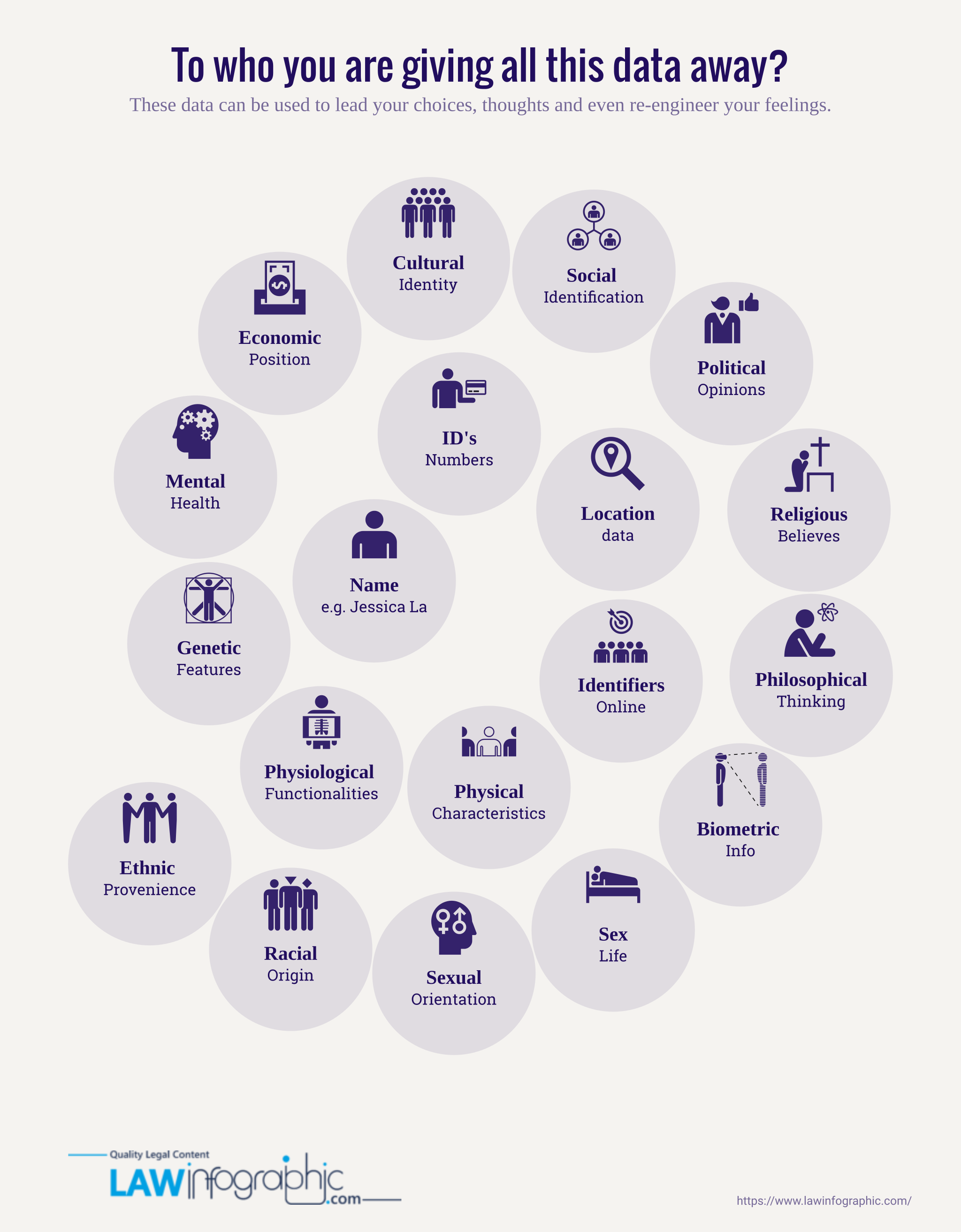 To who you are giving all this data away?

These data can be used to lead your choices, thoughts and even re-engineer your feelings.

Cultural
Identity

Social
Identification

Economic
Position

Political
Opinions

ID's
Numbers

Mental
Health

Location
data

Religious
Believes

Name
e.g. Jessica La

Genetic
Features

Identifiers
Online

Philosophical
Thinking

Physiological
Functionalities

Physical
Characteristics

Biometric
Info

Ethnic
Provenience

Racial
Origin

Sexual
Orientation

Sex
Life

Quality Legal Content
LAWinfographic.com

https://www.lawinfographic.com/