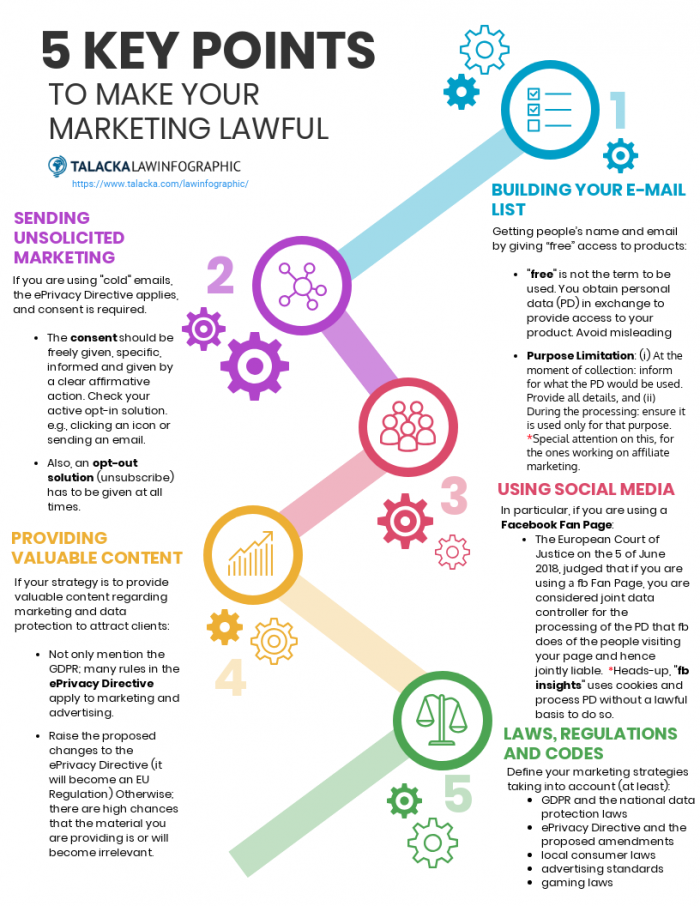 5 KEY POINTS
TO MAKE YOUR MARKETING LAWFUL

TALACKA LAWINFOGRAPHIC
https://www.talacka.com/lawinfographic/

1

BUILDING YOUR E-MAIL LIST

Getting people's name and email by giving "free" access to products:

- "free" is not the term to be used. You obtain personal data (PD) in exchange to provide access to your product. Avoid misleading
- Purpose Limitation: (i) At the moment of collection: inform for what the PD would be used. Provide all details, and (ii) During the processing: ensure it is used only for that purpose. *Special attention on this, for the ones working on affiliate marketing.

2

SENDING UNSOLICITED MARKETING

If you are using "cold" emails, the ePrivacy Directive applies, and consent is required.

- The consent should be freely given, specific, informed and given by a clear affirmative action. Check your active opt-in solution. e.g., clicking an icon or sending an email.
- Also, an opt-out solution (unsubscribe) has to be given at all times.

3

USING SOCIAL MEDIA

In particular, if you are using a Facebook Fan Page:

- The European Court of Justice on the 5 of June 2018, judged that if you are using a fb Fan Page, you are considered joint data controller for the processing of the PD that fb does of the people visiting your page and hence jointly liable. *Heads-up, "fb insights" uses cookies and process PD without a lawful basis to do so.

4

PROVIDING VALUABLE CONTENT

If your strategy is to provide valuable content regarding marketing and data protection to attract clients:

- Not only mention the GDPR; many rules in the ePrivacy Directive apply to marketing and advertising.
- Raise the proposed changes to the ePrivacy Directive (it will become an EU Regulation) Otherwise; there are high chances that the material you are providing is or will become irrelevant.

5

LAWS, REGULATIONS AND CODES

Define your marketing strategies taking into account (at least):
- GDPR and the national data protection laws
- ePrivacy Directive and the proposed amendments
- local consumer laws
- advertising standards
- gaming laws