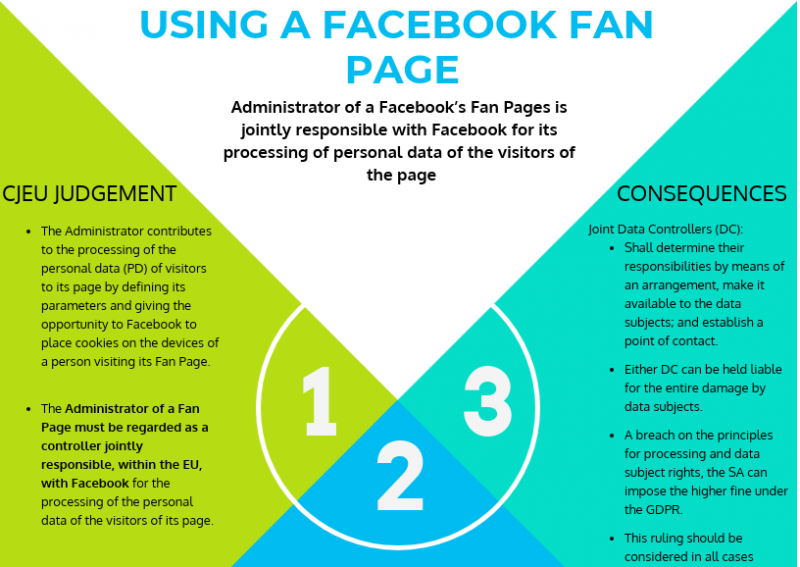 USING A FACEBOOK FAN PAGE

Administrator of a Facebook's Fan Pages is jointly responsible with Facebook for its processing of personal data of the visitors of the page

CJEU JUDGEMENT

- The Administrator contributes to the processing of the personal data (PD) of visitors to its page by defining its parameters and giving the opportunity to Facebook to place cookies on the devices of a person visiting its Fan Page.

- The Administrator of a Fan Page must be regarded as a controller jointly responsible, within the EU, with Facebook for the processing of the personal data of the visitors of its page.

1

2

3

CONSEQUENCES

Joint Data Controllers (DC):
- Shall determine their responsibilities by means of an arrangement, make it available to the data subjects; and establish a point of contact.

- Either DC can be held liable for the entire damage by data subjects.

- A breach on the principles for processing and data subject rights, the SA can impose the higher fine under the GDPR.

- This ruling should be considered in all cases