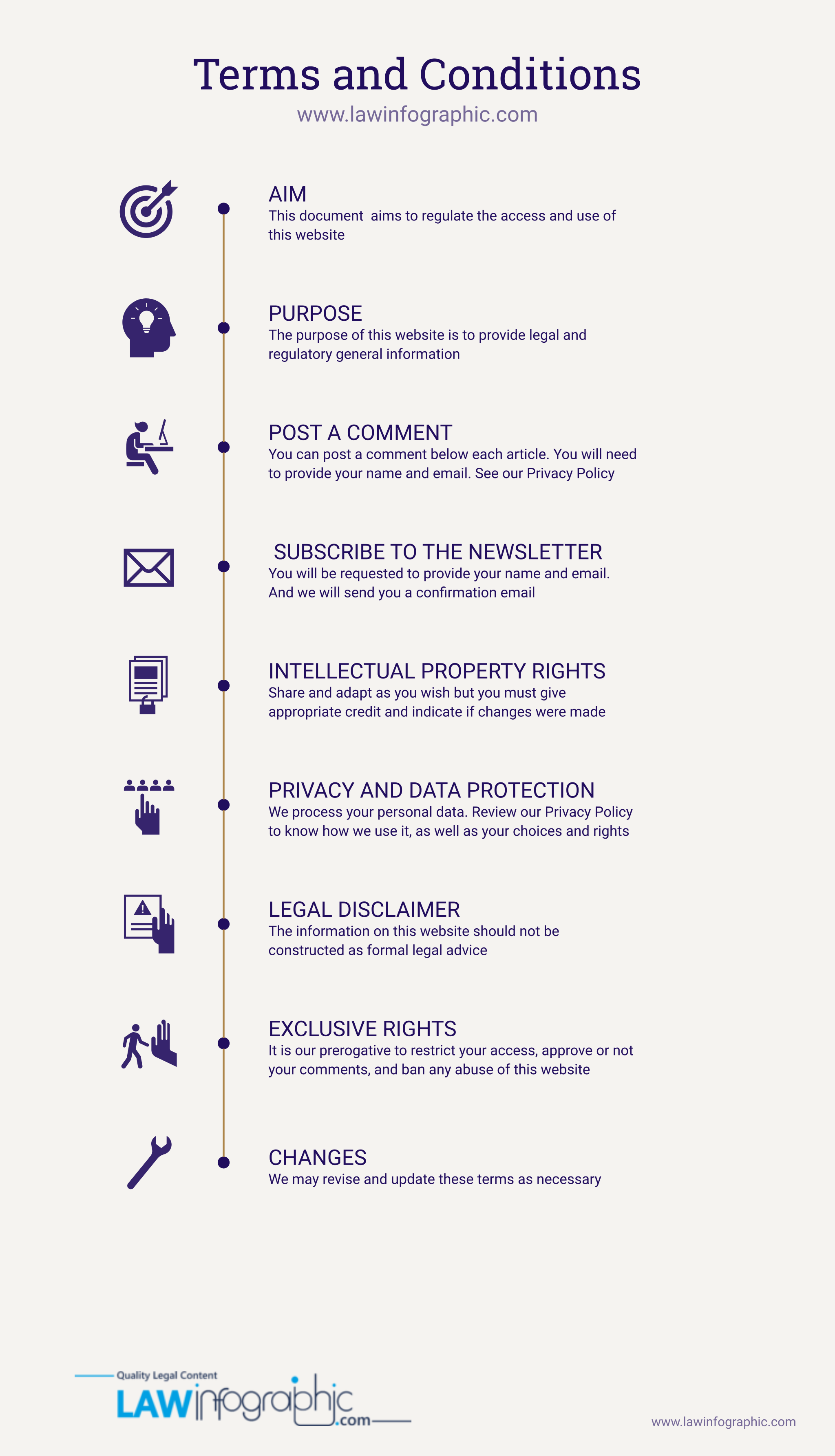 Terms and Conditions

www.lawinfographic.com

AIM
This document aims to regulate the access and use of this website

PURPOSE
The purpose of this website is to provide legal and regulatory general information

POST A COMMENT
You can post a comment below each article. You will need to provide your name and email. See our Privacy Policy

SUBSCRIBE TO THE NEWSLETTER
You will be requested to provide your name and email. And we will send you a confirmation email

INTELLECTUAL PROPERTY RIGHTS
Share and adapt as you wish but you must give appropriate credit and indicate if changes were made

PRIVACY AND DATA PROTECTION
We process your personal data. Review our Privacy Policy to know how we use it, as well as your choices and rights

LEGAL DISCLAIMER
The information on this website should not be constructed as formal legal advice

EXCLUSIVE RIGHTS
It is our prerogative to restrict your access, approve or not your comments, and ban any abuse of this website

CHANGES
We may revise and update these terms as necessary

Quality Legal Content
LAWinfographic.com

www.lawinfographic.com