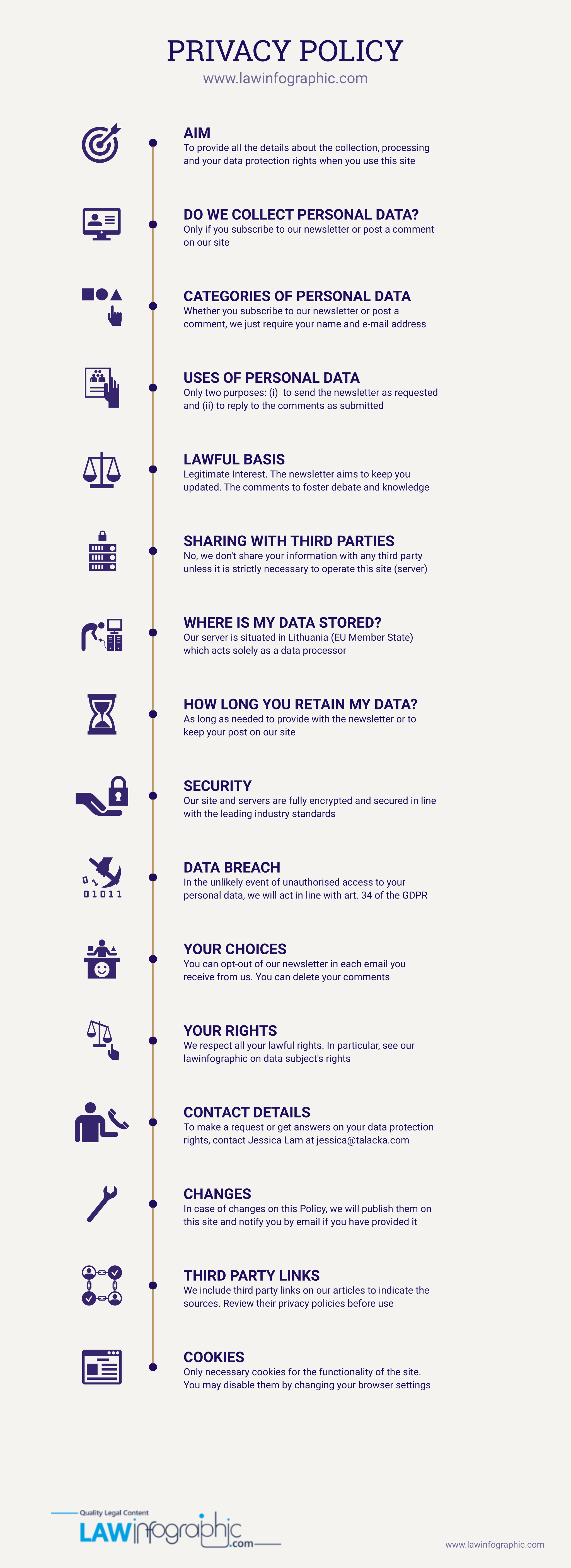 PRIVACY POLICY
www.lawinfographic.com

AIM
To provide all the details about the collection, processing and your data protection rights when you use this site

DO WE COLLECT PERSONAL DATA?
Only if you subscribe to our newsletter or post a comment on our site

CATEGORIES OF PERSONAL DATA
Whether you subscribe to our newsletter or post a comment, we just require your name and e-mail address

USES OF PERSONAL DATA
Only two purposes: (i) to send the newsletter as requested and (ii) to reply to the comments as submitted

LAWFUL BASIS
Legitimate Interest. The newsletter aims to keep you updated. The comments to foster debate and knowledge

SHARING WITH THIRD PARTIES
No, we don't share your information with any third party unless it is strictly necessary to operate this site (server)

WHERE IS MY DATA STORED?
Our server is situated in Lithuania (EU Member State) which acts solely as a data processor

HOW LONG YOU RETAIN MY DATA?
As long as needed to provide with the newsletter or to keep your post on our site

SECURITY
Our site and servers are fully encrypted and secured in line with the leading industry standards

01011

DATA BREACH
In the unlikely event of unauthorised access to your personal data, we will act in line with art. 34 of the GDPR

YOUR CHOICES
You can opt-out of our newsletter in each email you receive from us. You can delete your comments

YOUR RIGHTS
We respect all your lawful rights. In particular, see our lawinfographic on data subject's rights

CONTACT DETAILS
To make a request or get answers on your data protection rights, contact Jessica Lam at jessica@talacka.com

CHANGES
In case of changes on this Policy, we will publish them on this site and notify you by email if you have provided it

THIRD PARTY LINKS
We include third party links on our articles to indicate the sources. Review their privacy policies before use

COOKIES
Only necessary cookies for the functionality of the site. You may disable them by changing your browser settings

Quality Legal Content
LAWinfographic.com

www.lawinfographic.com