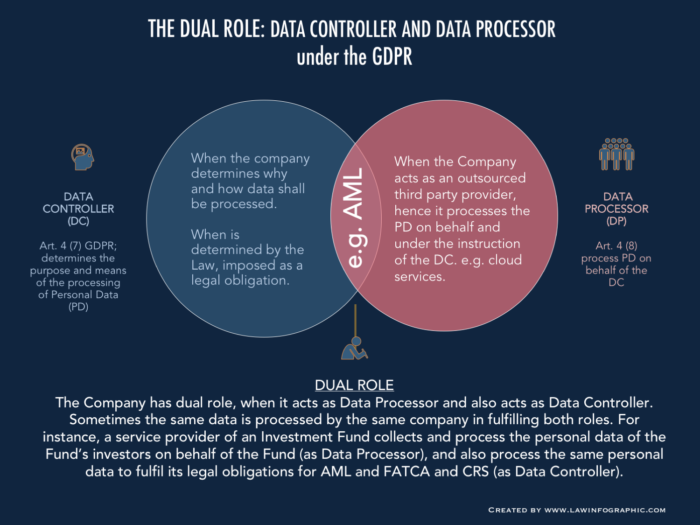 THE DUAL ROLE: DATA CONTROLLER AND DATA PROCESSOR
under the GDPR

DATA CONTROLLER (DC)

Art. 4 (7) GDPR; determines the purpose and means of the processing of Personal Data (PD)

When the company determines why and how data shall be processed.

When is determined by the Law, imposed as a legal obligation.

e.g. AML

When the Company acts as an outsourced third party provider, hence it processes the PD on behalf and under the instruction of the DC. e.g. cloud services.

DATA PROCESSOR (DP)

Art. 4 (8) process PD on behalf of the DC

DUAL ROLE
The Company has dual role, when it acts as Data Processor and also acts as Data Controller. Sometimes the same data is processed by the same company in fulfilling both roles. For instance, a service provider of an Investment Fund collects and process the personal data of the Fund's investors on behalf of the Fund (as Data Processor), and also process the same personal data to fulfil its legal obligations for AML and FATCA and CRS (as Data Controller).

CREATED BY WWW.LAWINFOGRAPHIC.COM