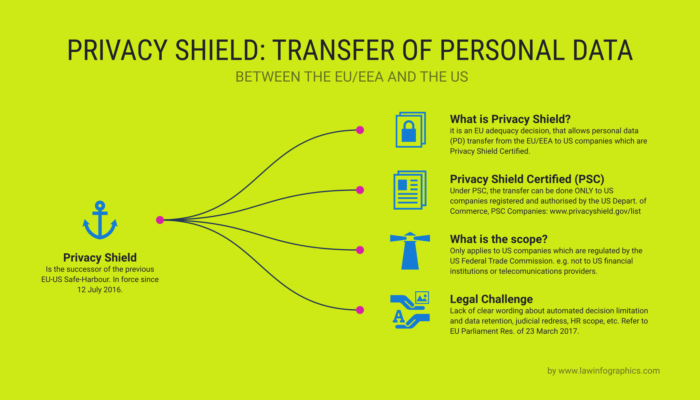 PRIVACY SHIELD: TRANSFER OF PERSONAL DATA

BETWEEN THE EU/EEA AND THE US

Privacy Shield
Is the successor of the previous EU-US Safe-Harbour. In force since 12 July 2016.

What is Privacy Shield?
it is an EU adequacy decision, that allows personal data (PD) transfer from the EU/EEA to US companies which are Privacy Shield Certified.

Privacy Shield Certified (PSC)
Under PSC, the transfer can be done ONLY to US companies registered and authorised by the US Depart. of Commerce, PSC Companies: www.privacyshield.gov/list

What is the scope?
Only applies to US companies which are regulated by the US Federal Trade Commission. e.g. not to US financial institutions or telecomunications providers.

Legal Challenge
Lack of clear wording about automated decision limitation and data retention, judicial redress, HR scope, etc. Refer to EU Parliament Res. of 23 March 2017.

by www.lawinfographics.com