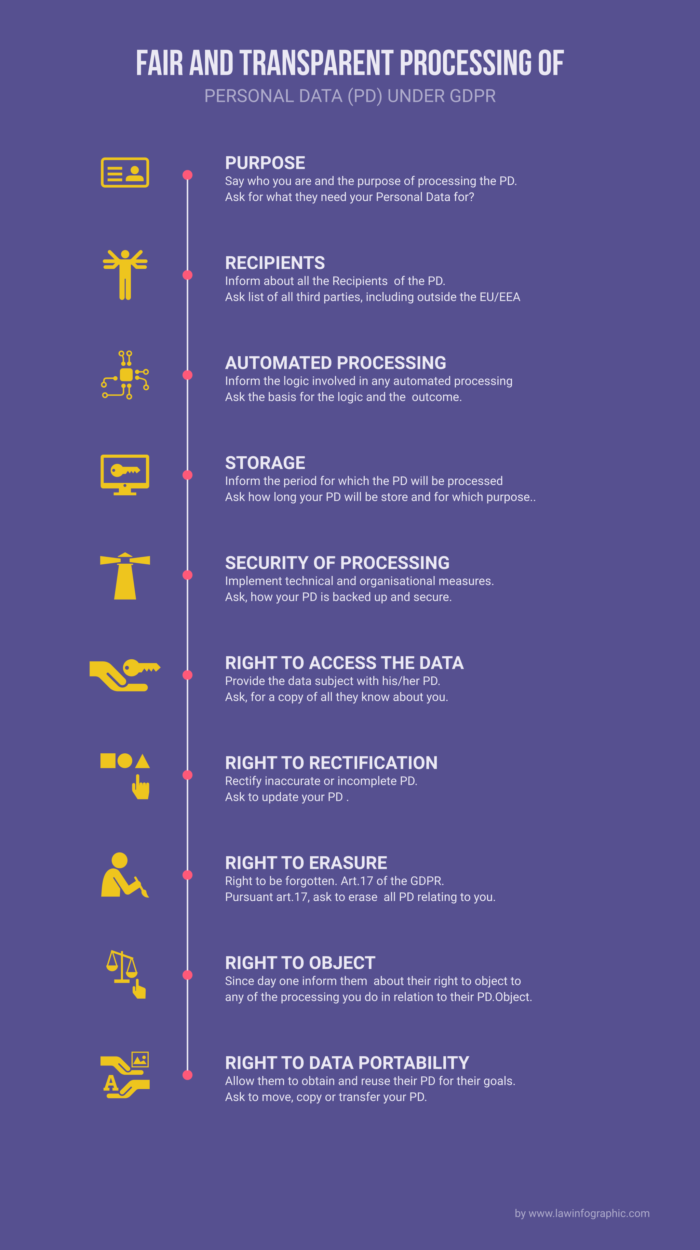 FAIR AND TRANSPARENT PROCESSING OF
PERSONAL DATA (PD) UNDER GDPR

PURPOSE
Say who you are and the purpose of processing the PD.
Ask for what they need your Personal Data for?

RECIPIENTS
Inform about all the Recipients of the PD.
Ask list of all third parties, including outside the EU/EEA

AUTOMATED PROCESSING
Inform the logic involved in any automated processing
Ask the basis for the logic and the outcome.

STORAGE
Inform the period for which the PD will be processed
Ask how long your PD will be store and for which purpose..

SECURITY OF PROCESSING
Implement technical and organisational measures.
Ask, how your PD is backed up and secure.

RIGHT TO ACCESS THE DATA
Provide the data subject with his/her PD.
Ask, for a copy of all they know about you.

RIGHT TO RECTIFICATION
Rectify inaccurate or incomplete PD.
Ask to update your PD .

RIGHT TO ERASURE
Right to be forgotten. Art.17 of the GDPR.
Pursuant art.17, ask to erase all PD relating to you.

RIGHT TO OBJECT
Since day one inform them about their right to object to any of the processing you do in relation to their PD.Object.

RIGHT TO DATA PORTABILITY
Allow them to obtain and reuse their PD for their goals.
Ask to move, copy or transfer your PD.

by www.lawinfographic.com